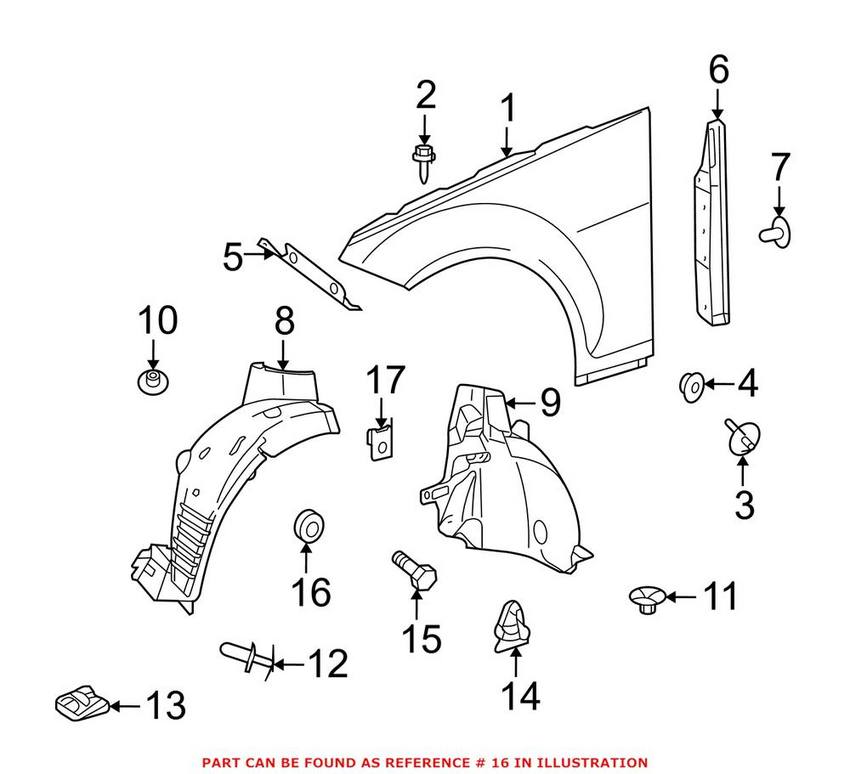 2
1
6
7
5
10
8
17
9
4
3
16
15
11
12
14
13
PART CAN BE FOUND AS REFERENCE # 16 IN ILLUSTRATION